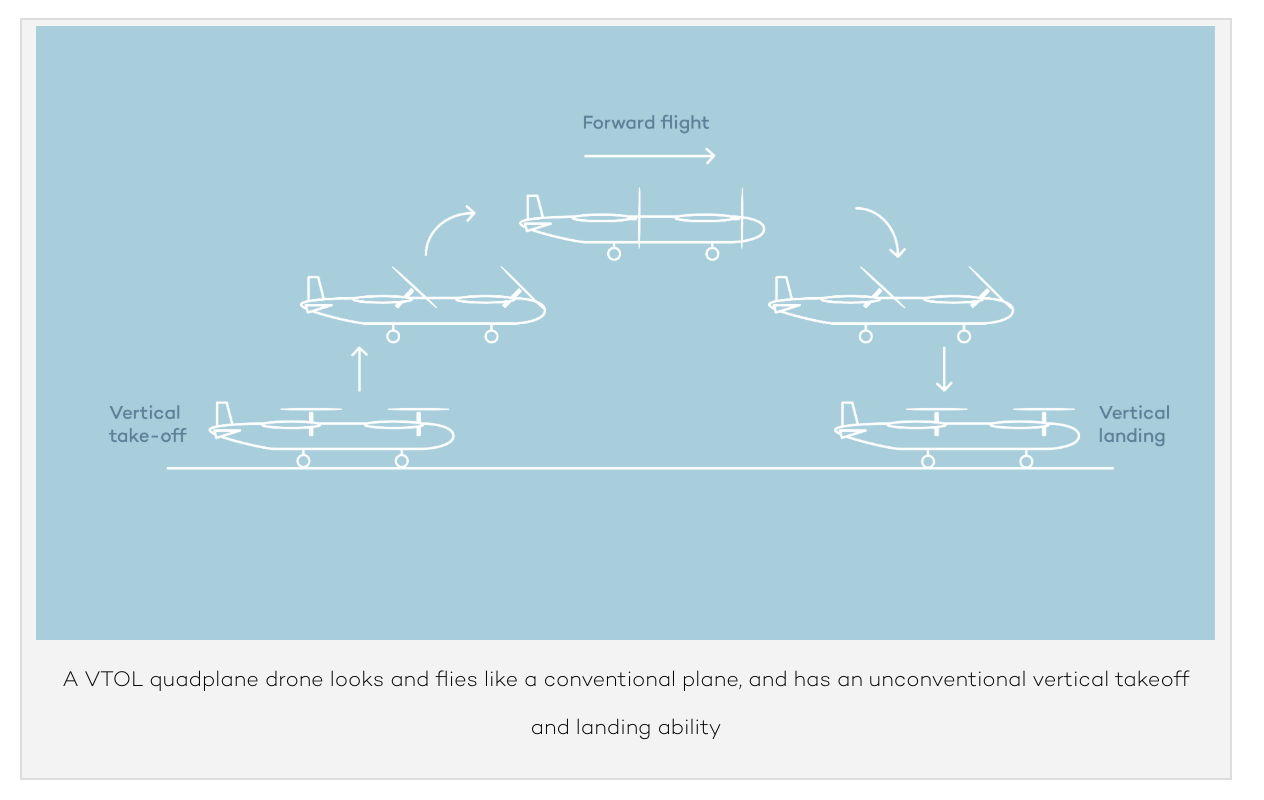 Forward flight

Vertical take-off

Vertical landing

A VTOL quadplane drone looks and flies like a conventional plane, and has an unconventional vertical takeoff and landing ability