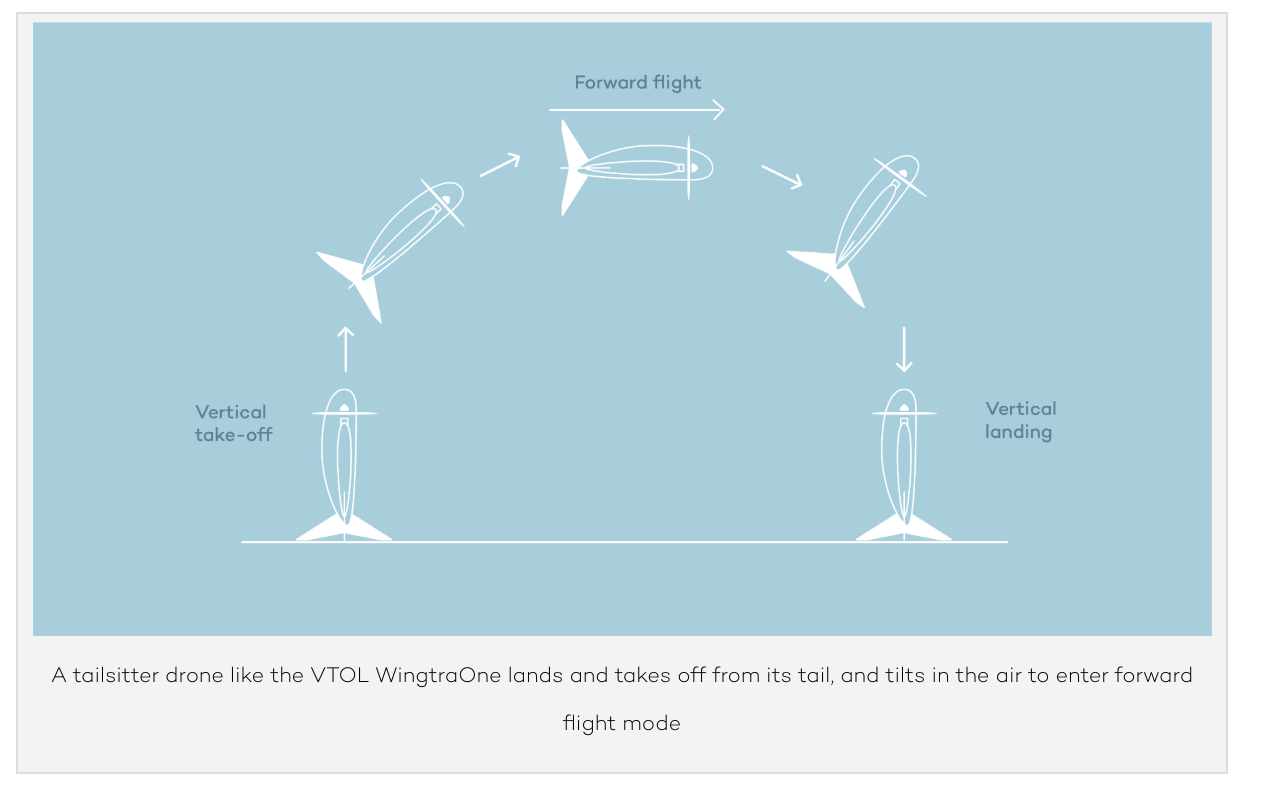 Forward flight

Vertical take-off

Vertical landing

A tailsitter drone like the VTOL WingtraOne lands and takes off from its tail, and tilts in the air to enter forward flight mode