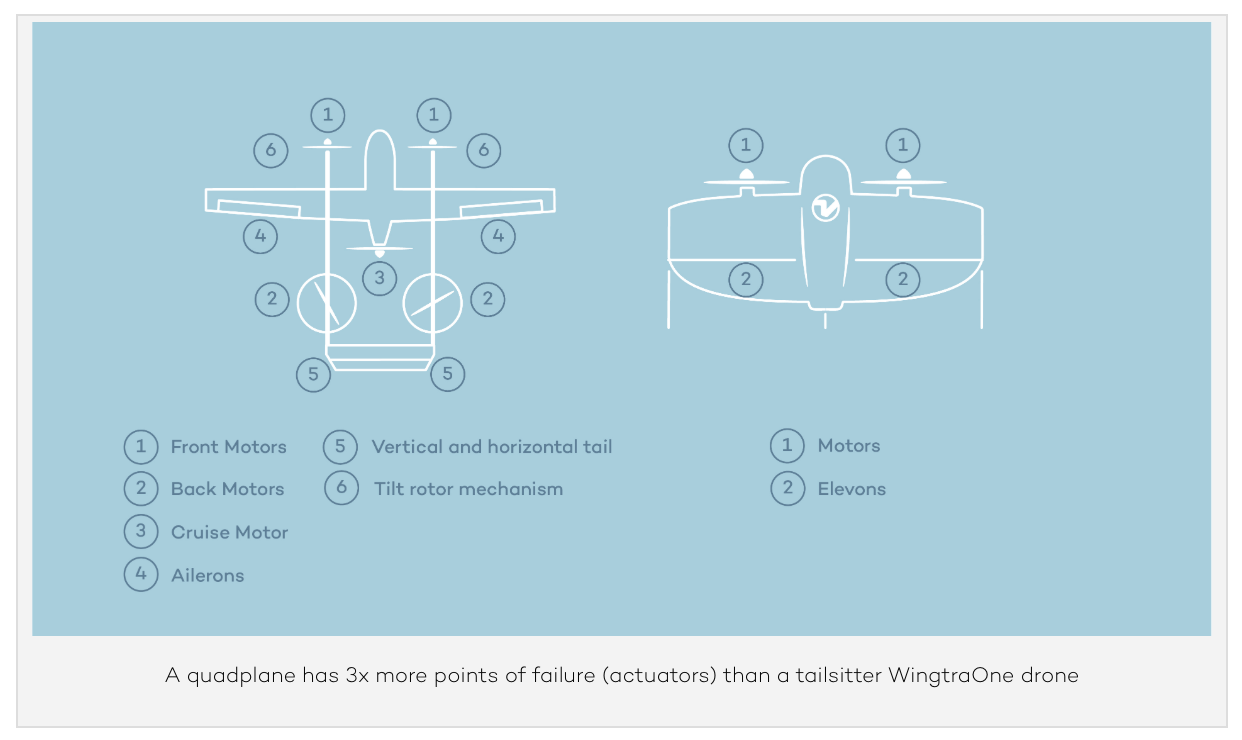 1 1
6 6
4 4
3
2 2
5 5

1 1
2 2

1 Front Motors
2 Back Motors
3 Cruise Motor
4 Ailerons
5 Vertical and horizontal tail
6 Tilt rotor mechanism

1 Motors
2 Elevons

A quadplane has 3x more points of failure (actuators) than a tailsitter WingtraOne drone