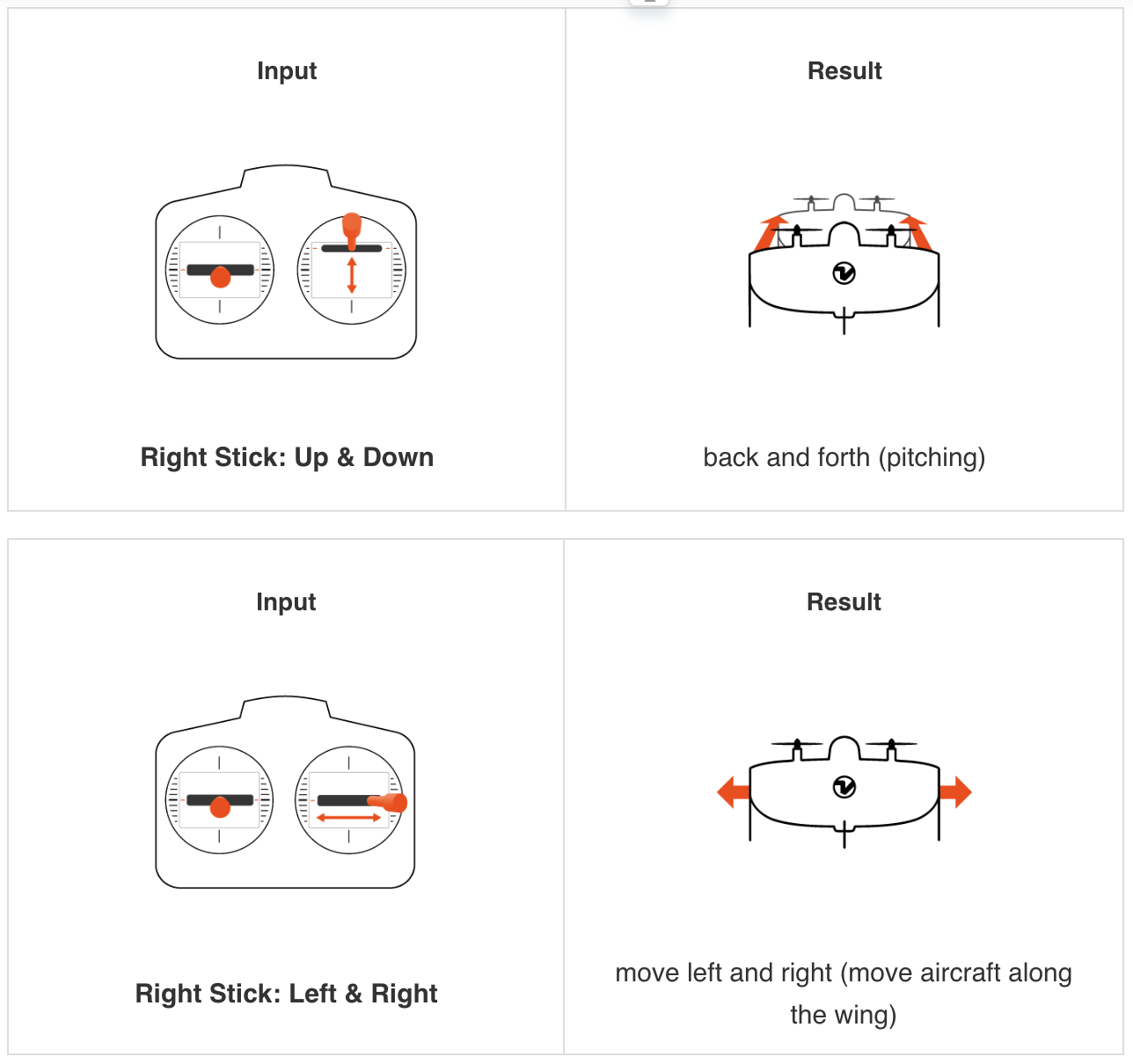 | Input | Result |
|---|---|
| Right Stick: Up & Down | back and forth (pitching) |

| Input | Result |
|---|---|
| Right Stick: Left & Right | move left and right (move aircraft along the wing) |