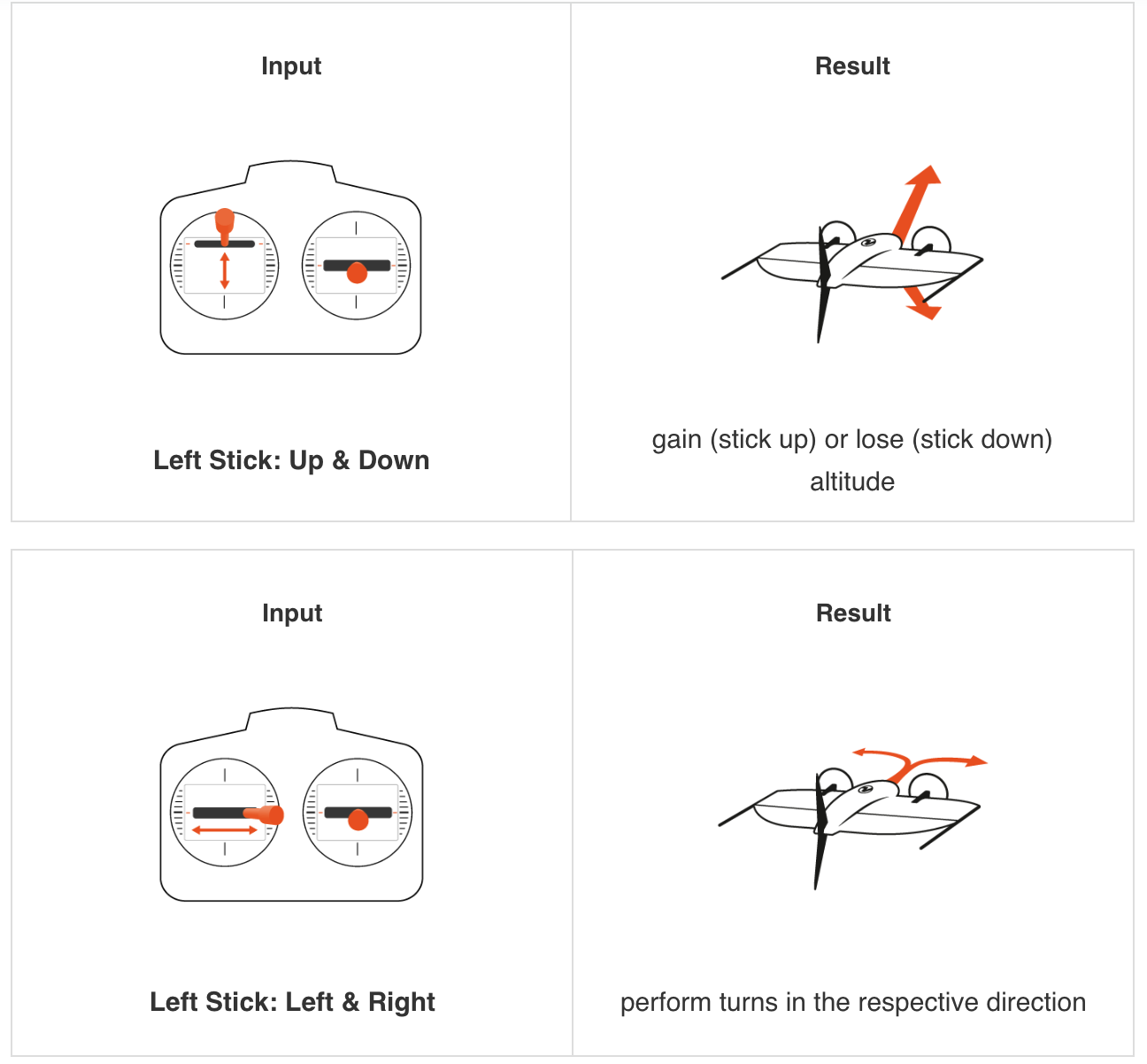 | Input | Result |
|---|---|
| Left Stick: Up & Down | gain (stick up) or lose (stick down) altitude |

| Input | Result |
|---|---|
| Left Stick: Left & Right | perform turns in the respective direction |